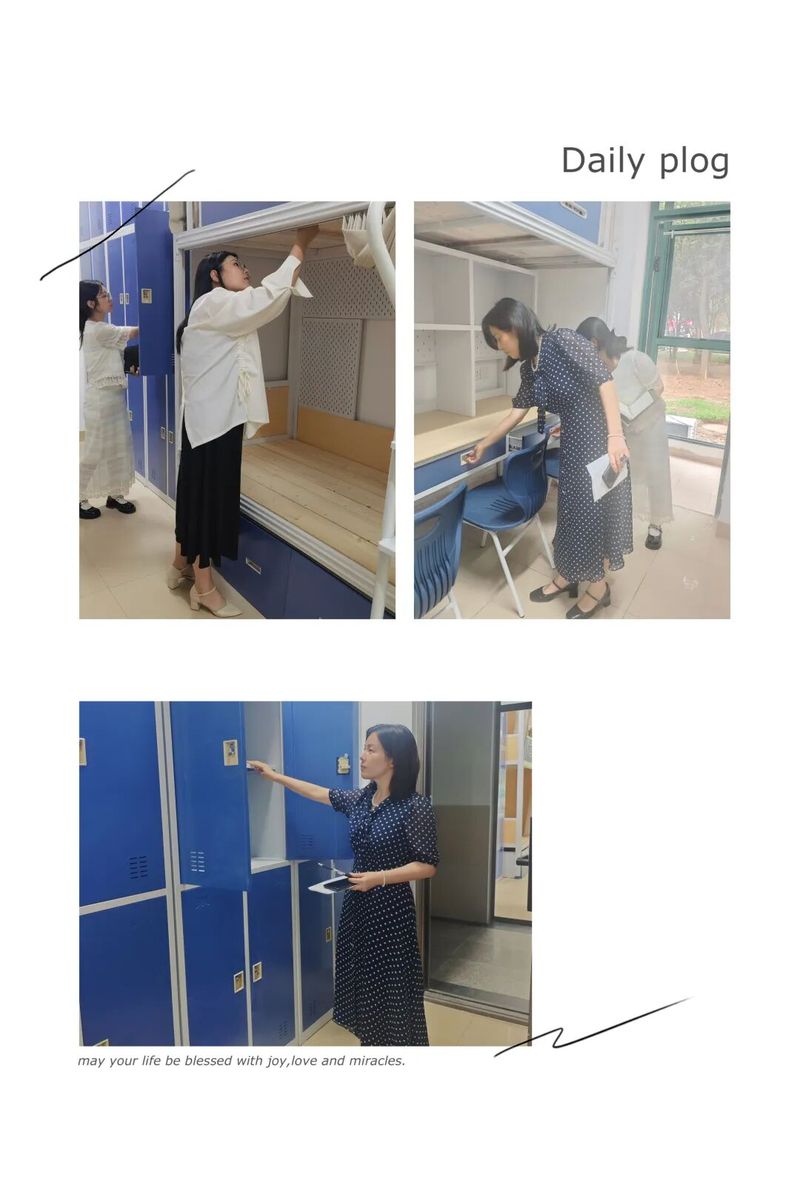 Daily plog

may your life be blessed with joy,love and miracles.